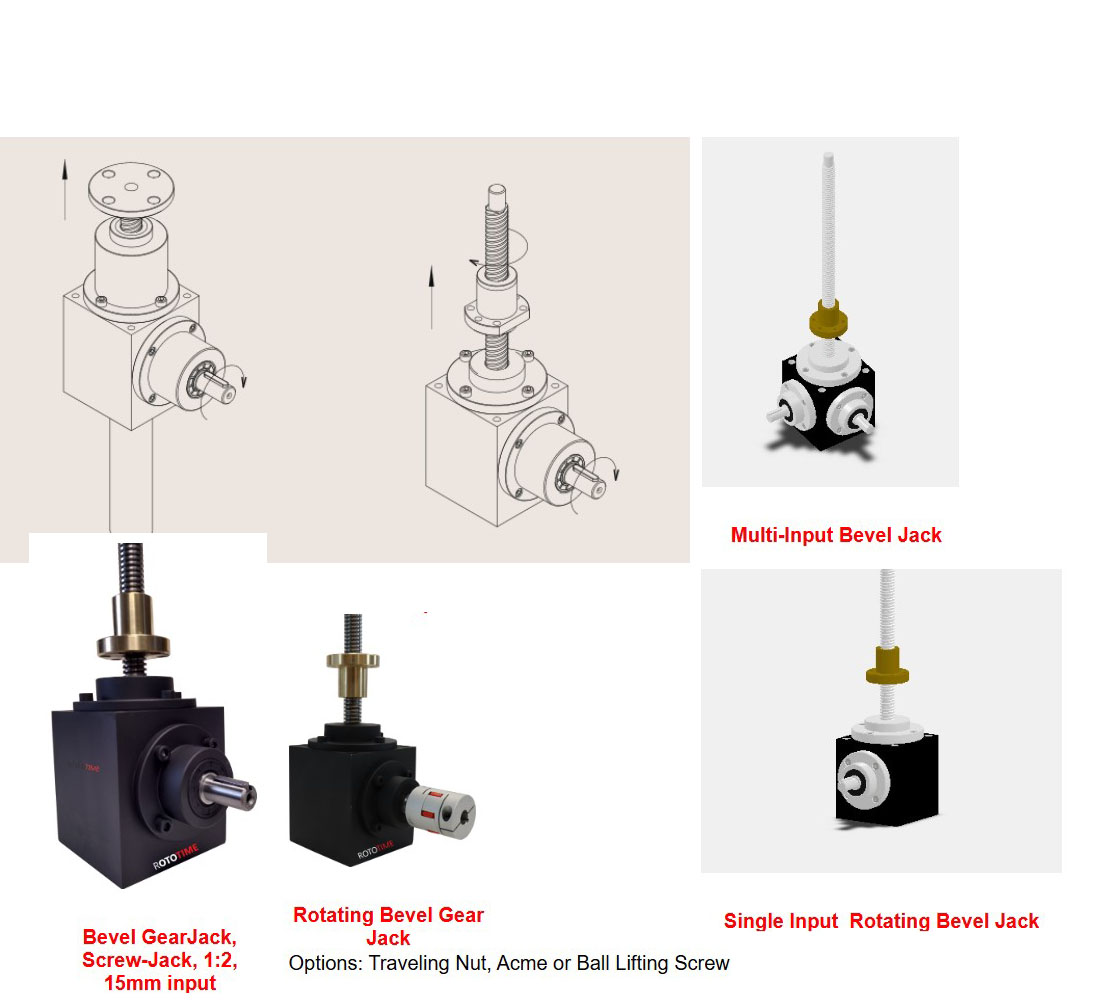 Multi-Input Bevel Jack

ROTOTIME

ROTOTIME

Bevel GearJack, Screw-Jack, 1:2, 15mm input

Rotating Bevel Gear Jack

Options: Traveling Nut, Acme or Ball Lifting Screw

Single Input Rotating Bevel Jack